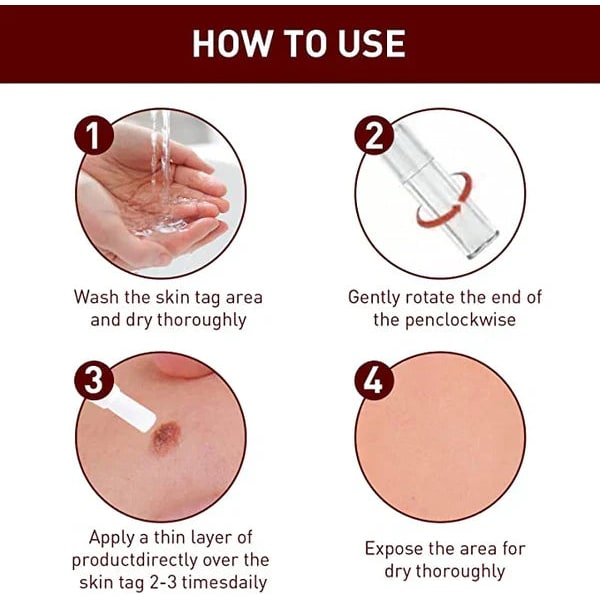 HOW TO USE

1

Wash the skin tag area and dry thoroughly

2

Gently rotate the end of the penclockwise

3

Apply a thin layer of productdirectly over the skin tag 2-3 timesdaily

4

Expose the area for dry thoroughly