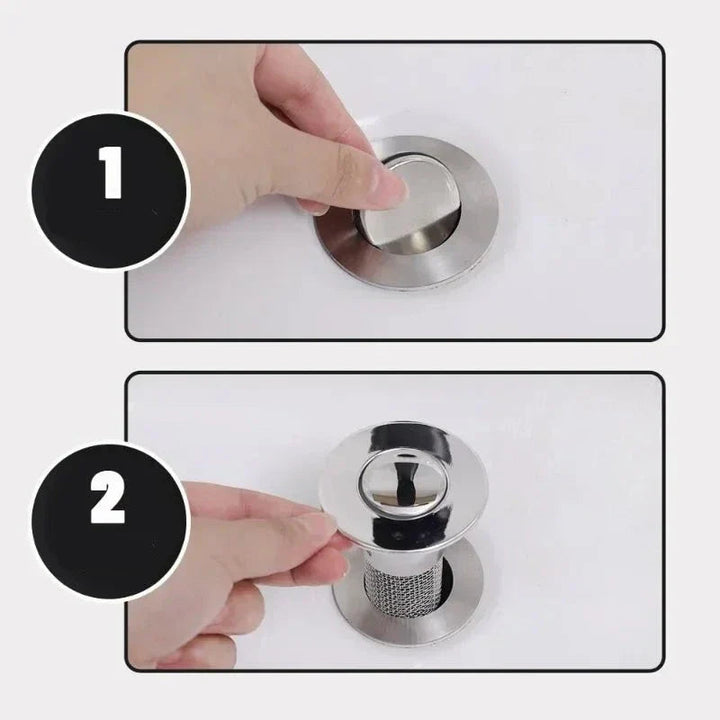 1

2