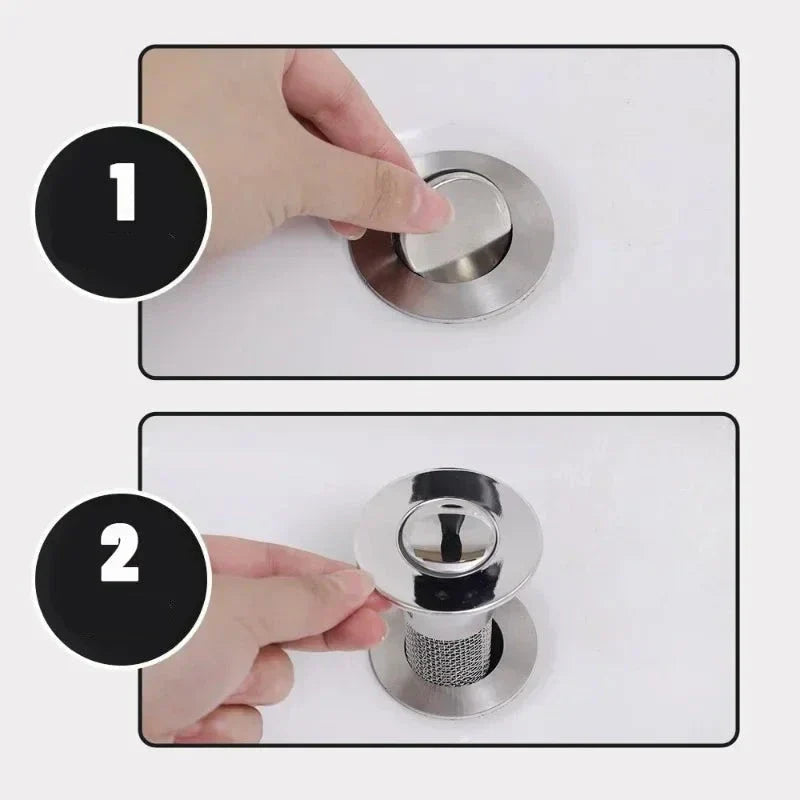 1

2