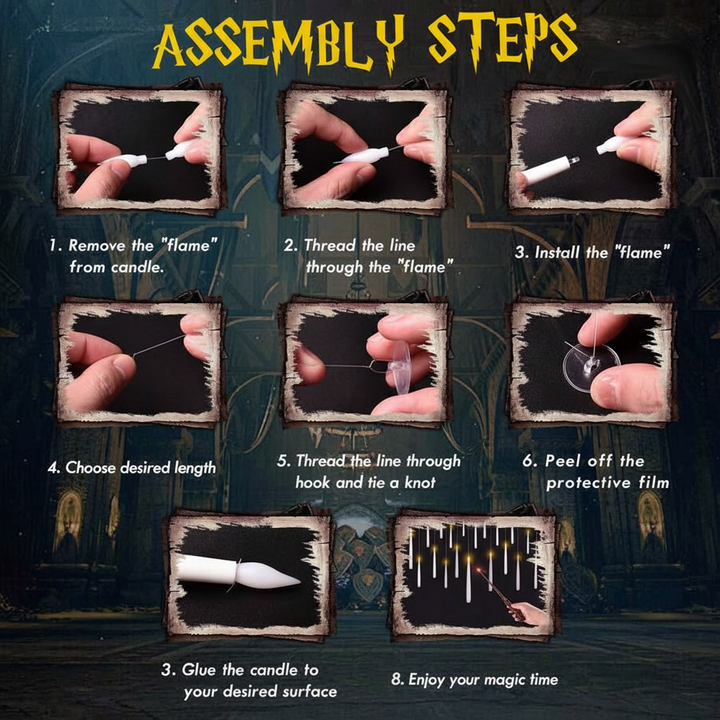 ASSEMBLY STEPS

1. Remove the "flame" from candle.

2. Thread the line through the "flame"

3. Install the "flame"

4. Choose desired length

5. Thread the line through hook and tie a knot

6. Peel off the protective film

3. Glue the candle to your desired surface

8. Enjoy your magic time